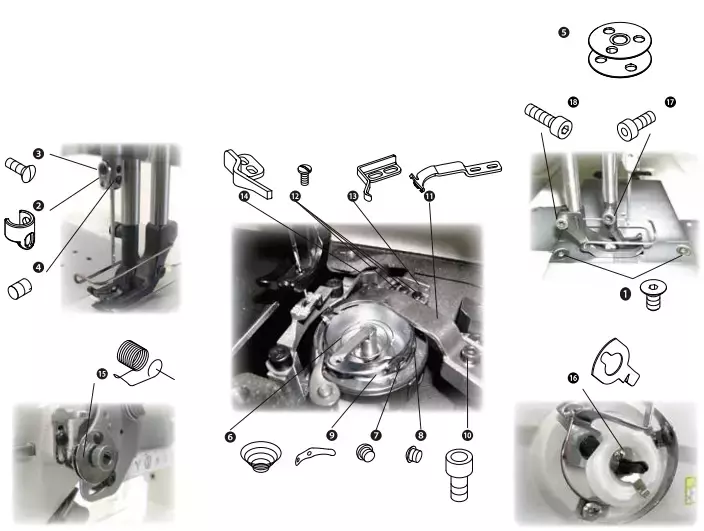 5
18
17
3
2
4
14
12
13
11
1
15
16
6
9
7
8
10