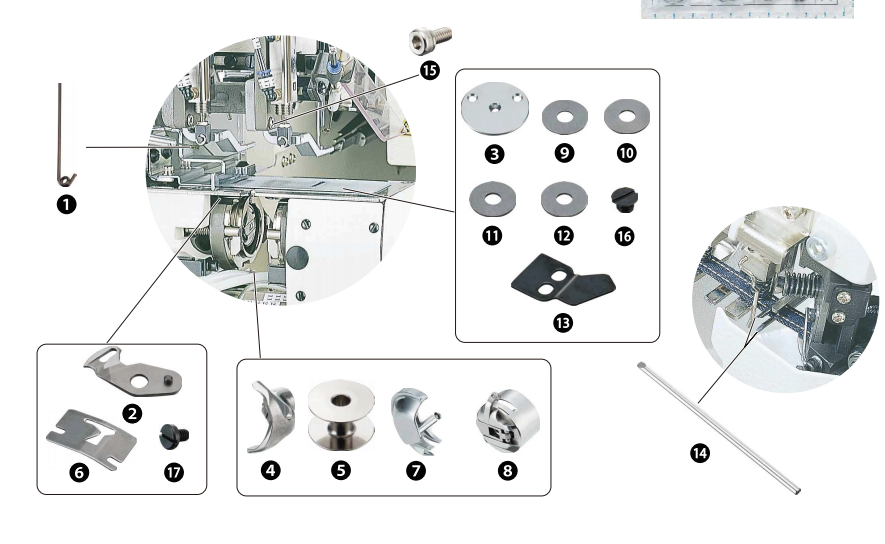 15
1
3
9
10
11
12
16
13
2
6
17
4
5
7
8
14