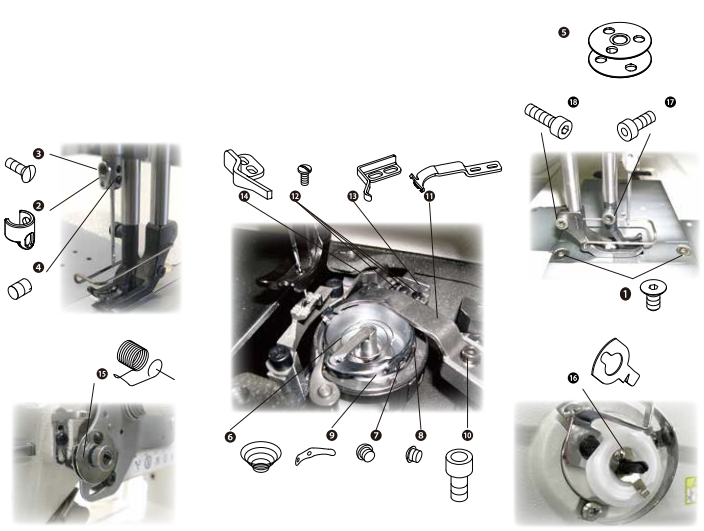 5
18
17
3
2
4
14
12
13
11
1
15
16
6
9
7
8
10